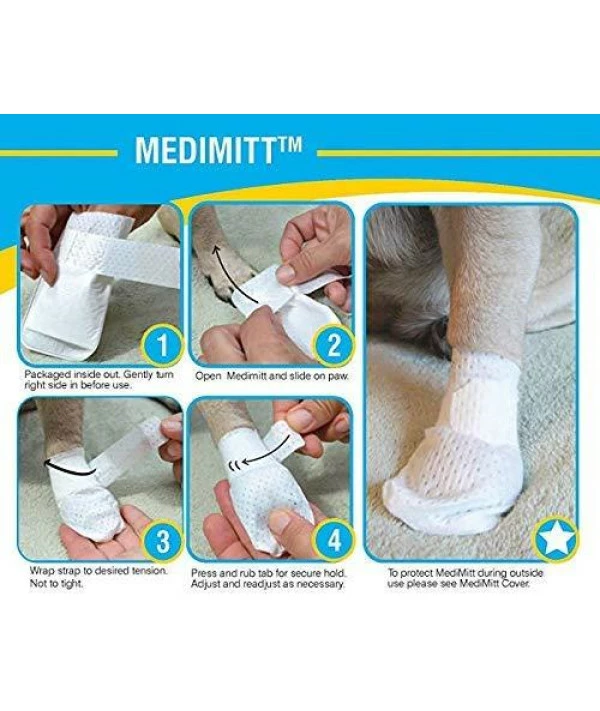 MEDIMITT™

1
Packaged inside out. Gently turn right side in before use.

2
Open Medimitt and slide on paw.

3
Wrap strap to desired tension. Not to tight.

4
Press and rub tab for secure hold. Adjust and readjust as necessary.

To protect MediMitt during outside use please see MediMitt Cover.